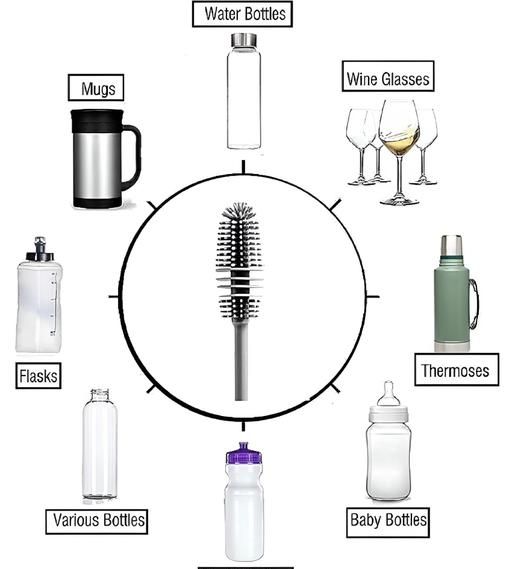 Water Bottles

Mugs

Wine Glasses

Flasks

Thermoses

Various Bottles

Baby Bottles