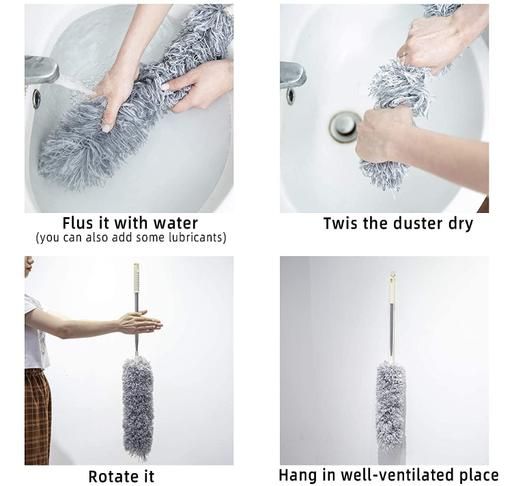 Flus it with water
(you can also add some lubricants)

Twis the duster dry

Rotate it

Hang in well-ventilated place