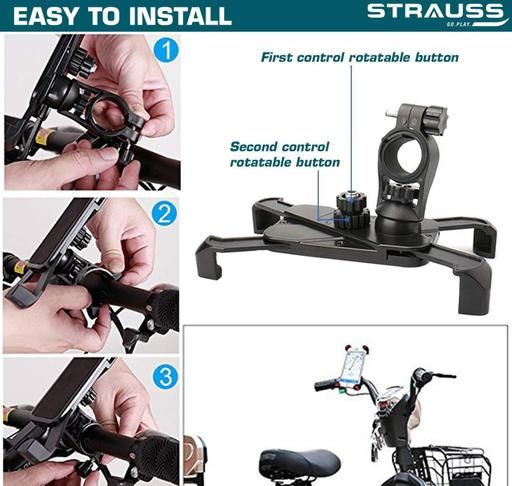 EASY TO INSTALL

STRAUSS
GO.PLAY.

1

2

3

First control rotatable button

Second control rotatable button