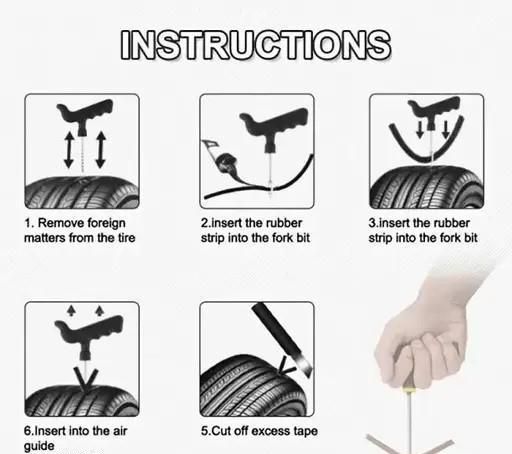 INSTRUCTIONS

1. Remove foreign matters from the tire

2.insert the rubber strip into the fork bit

3.insert the rubber strip into the fork bit

6.Insert into the air guide

5.Cut off excess tape