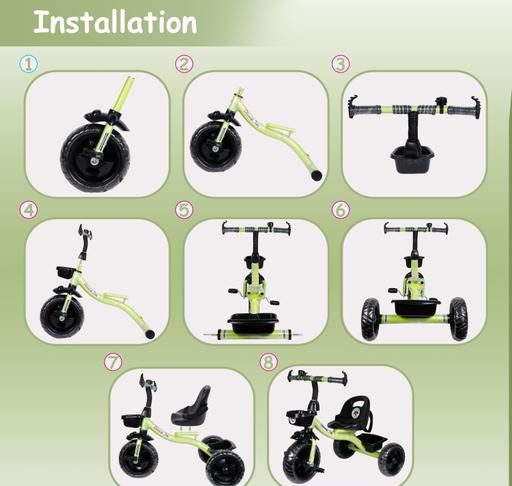 Installation

1

2

3

4

5

6

7

8