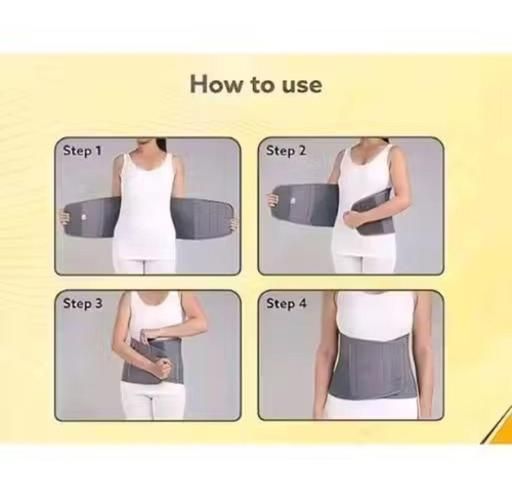 How to use

Step 1

Step 2

Step 3

Step 4