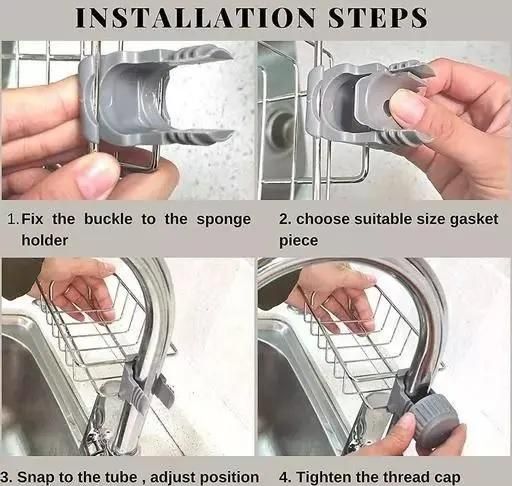 INSTALLATION STEPS

1. Fix the buckle to the sponge holder

2. choose suitable size gasket piece

3. Snap to the tube , adjust position

4. Tighten the thread cap