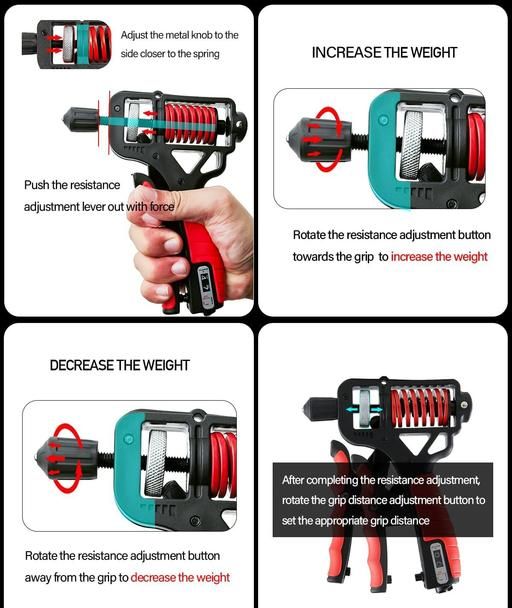 Adjust the metal knob to the side closer to the spring

Push the resistance adjustment lever out with force

INCREASE THE WEIGHT

Rotate the resistance adjustment button towards the grip to increase the weight

DECREASE THE WEIGHT

Rotate the resistance adjustment button away from the grip to decrease the weight

After completing the resistance adjustment, rotate the grip distance adjustment button to set the appropriate grip distance