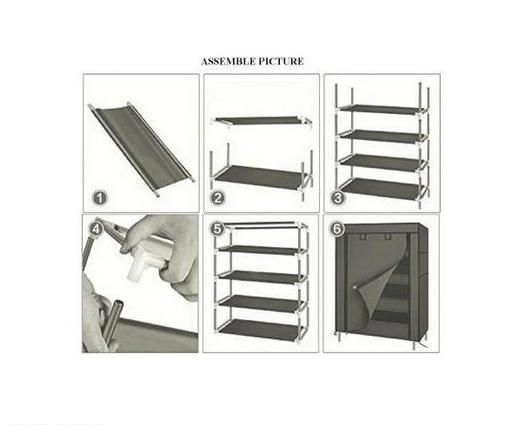 ASSEMBLE PICTURE

1

2

3

4

5

6