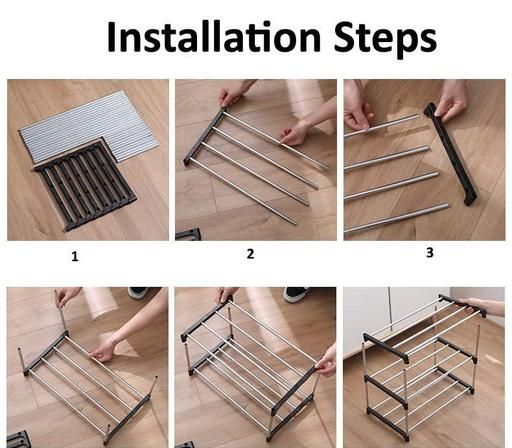 Installation Steps

1

2

3