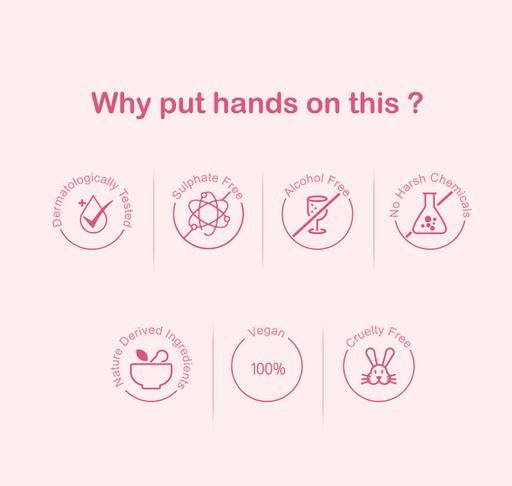 Why put hands on this ?

Dermatologically Tested

Sulphate Free

Alcohol Free

No Harsh Chemicals

Nature Derived Ingredients

Vegan
100%

Cruelty Free