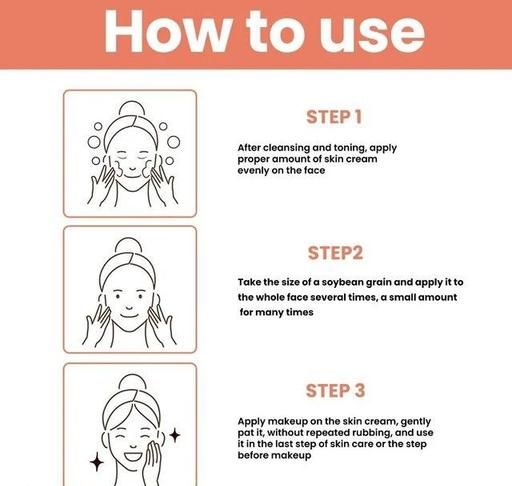 How to use

STEP 1

After cleansing and toning, apply proper amount of skin cream evenly on the face

STEP2

Take the size of a soybean grain and apply it to the whole face several times, a small amount for many times

STEP 3

Apply makeup on the skin cream, gently pat it, without repeated rubbing, and use it in the last step of skin care or the step before makeup