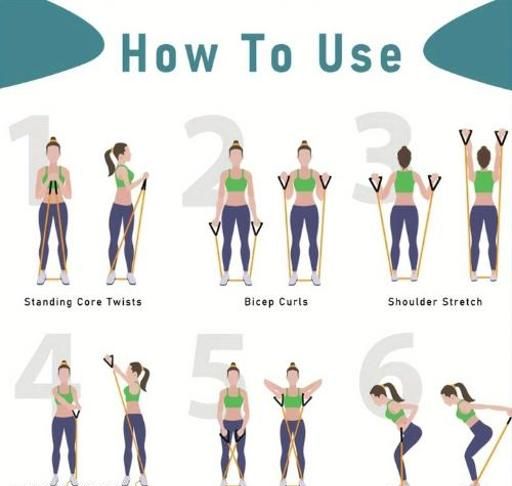 How To Use

1

Standing Core Twists

2

Bicep Curls

3

Shoulder Stretch

4

5

6