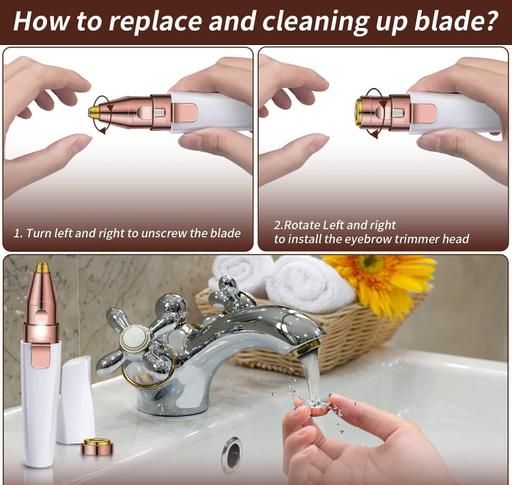 How to replace and cleaning up blade?

1. Turn left and right to unscrew the blade

2.Rotate Left and right to install the eyebrow trimmer head