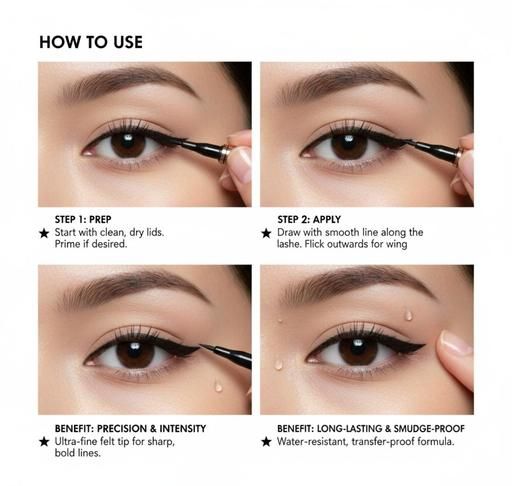 HOW TO USE

STEP 1: PREP
★ Start with clean, dry lids. Prime if desired.

STEP 2: APPLY
★ Draw with smooth line along the lashe. Flick outwards for wing

BENEFIT: PRECISION & INTENSITY
★ Ultra-fine felt tip for sharp, bold lines.

BENEFIT: LONG-LASTING & SMUDGE-PROOF
★ Water-resistant, transfer-proof formula.