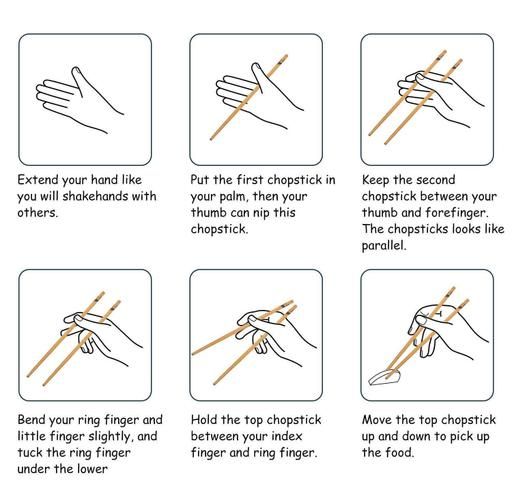 Extend your hand like you will shakehands with others.

Put the first chopstick in your palm, then your thumb can nip this chopstick.

Keep the second chopstick between your thumb and forefinger. The chopsticks looks like parallel.

Bend your ring finger and little finger slightly, and tuck the ring finger under the lower

Hold the top chopstick between your index finger and ring finger.

Move the top chopstick up and down to pick up the food.