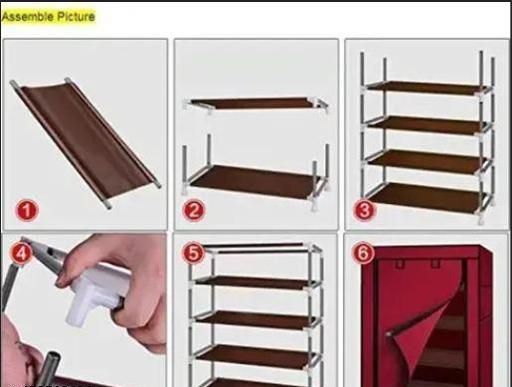 Assemble Picture

1

2

3

4

5

6