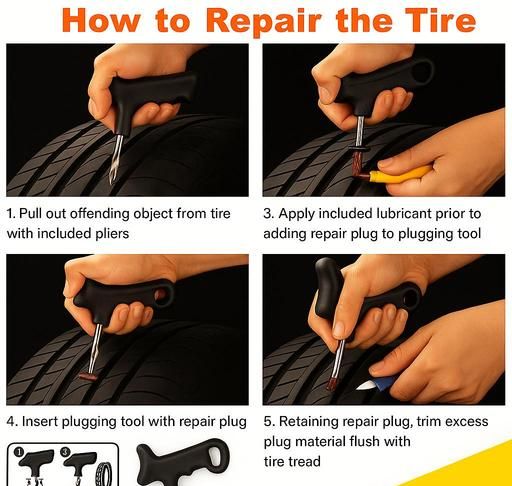 How to Repair the Tire

1. Pull out offending object from tire with included pliers

3. Apply included lubricant prior to adding repair plug to plugging tool

4. Insert plugging tool with repair plug

5. Retaining repair plug, trim excess plug material flush with tire tread

1

3