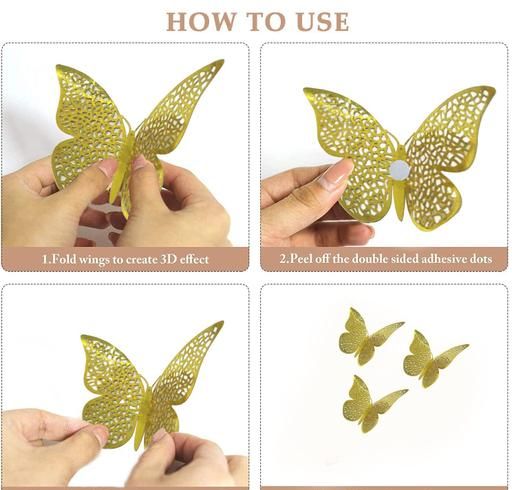 HOW TO USE

1.Fold wings to create 3D effect

2.Peel off the double sided adhesive dots