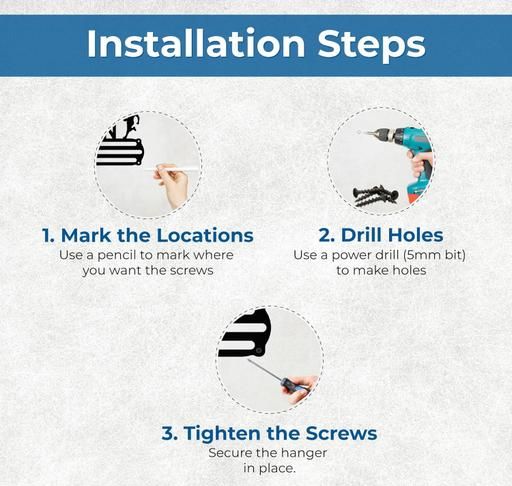 Installation Steps

1. Mark the Locations
Use a pencil to mark where you want the screws

2. Drill Holes
Use a power drill (5mm bit) to make holes

3. Tighten the Screws
Secure the hanger in place.