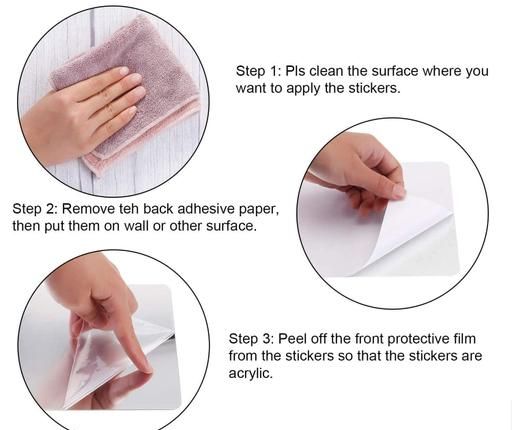 Step 1: Pls clean the surface where you want to apply the stickers.

Step 2: Remove teh back adhesive paper, then put them on wall or other surface.

Step 3: Peel off the front protective film from the stickers so that the stickers are acrylic.