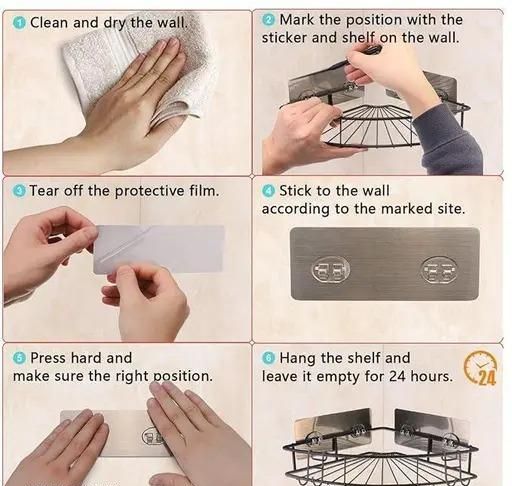 1 Clean and dry the wall.

2 Mark the position with the sticker and shelf on the wall.

3 Tear off the protective film.

4 Stick to the wall according to the marked site.

5 Press hard and make sure the right position.

6 Hang the shelf and leave it empty for 24 hours.

24