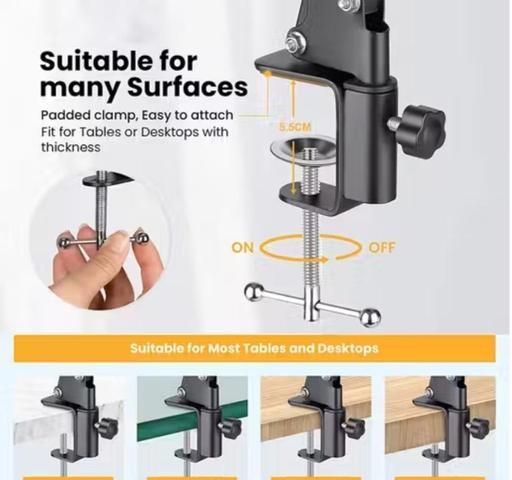 Suitable for many Surfaces

Padded clamp, Easy to attach
Fit for Tables or Desktops with thickness

5.5CM

ON

OFF

Suitable for Most Tables and Desktops