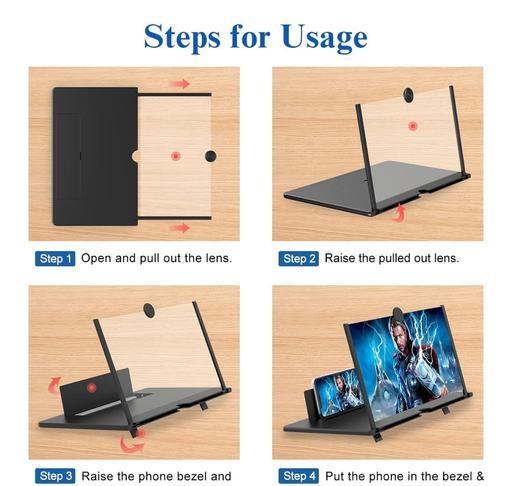 Steps for Usage

Step 1 Open and pull out the lens.

Step 2 Raise the pulled out lens.

Step 3 Raise the phone bezel and

Step 4 Put the phone in the bezel &