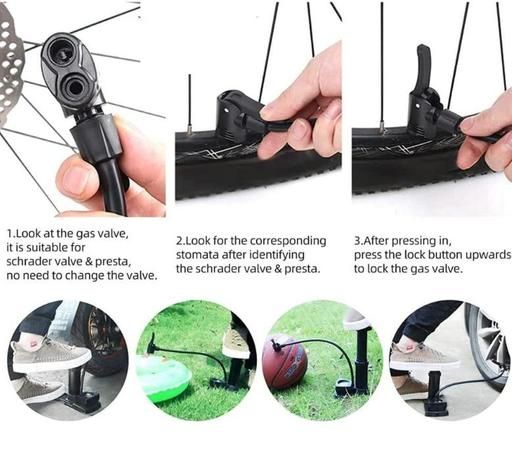 1.Look at the gas valve, it is suitable for schrader valve & presta, no need to change the valve.

2.Look for the corresponding stomata after identifying the schrader valve & presta.

3.After pressing in, press the lock button upwards to lock the gas valve.