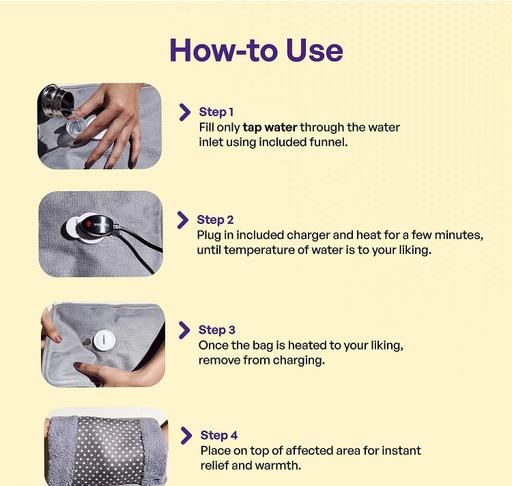 How-to Use

Step 1
Fill only tap water through the water inlet using included funnel.

Step 2
Plug in included charger and heat for a few minutes, until temperature of water is to your liking.

Step 3
Once the bag is heated to your liking, remove from charging.

Step 4
Place on top of affected area for instant relief and warmth.