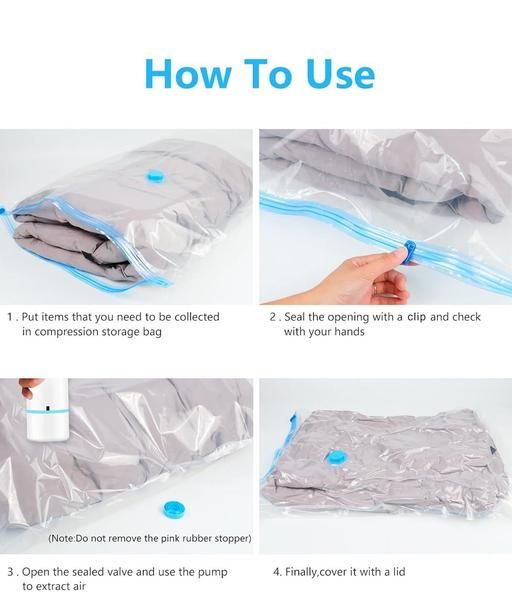 How To Use

1 . Put items that you need to be collected in compression storage bag

2 . Seal the opening with a clip and check with your hands

(Note:Do not remove the pink rubber stopper)

3 . Open the sealed valve and use the pump to extract air

4. Finally,cover it with a lid