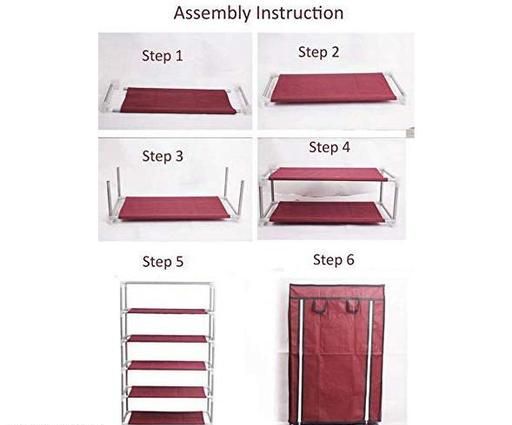 Assembly Instruction

Step 1

Step 2

Step 3

Step 4

Step 5

Step 6