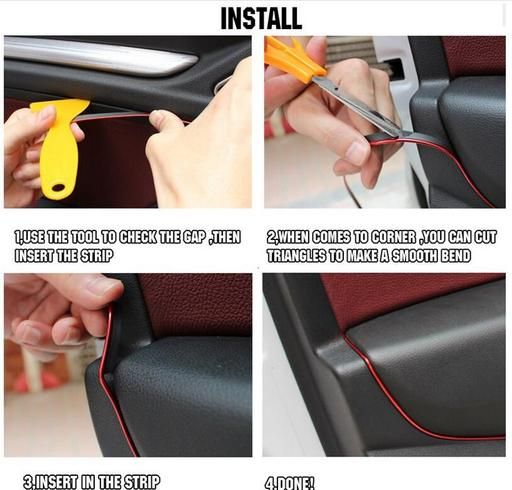 INSTALL

1,USE THE TOOL TO CHECK THE GAP ,THEN INSERT THE STRIP

2,WHEN COMES TO CORNER ,YOU CAN CUT TRIANGLES TO MAKE A SMOOTH BEND

3,INSERT IN THE STRIP

4,DONE!