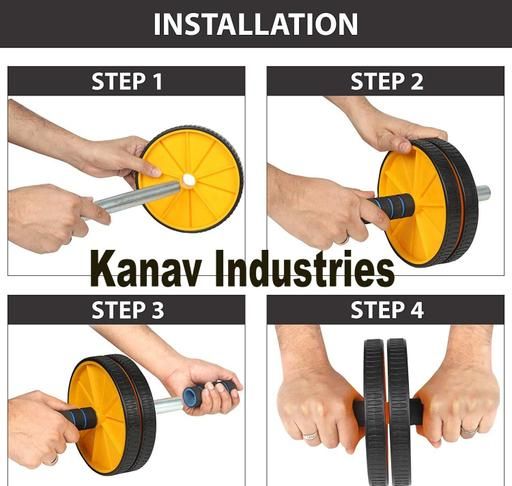 INSTALLATION

STEP 1

STEP 2

Kanav Industries

STEP 3

STEP 4