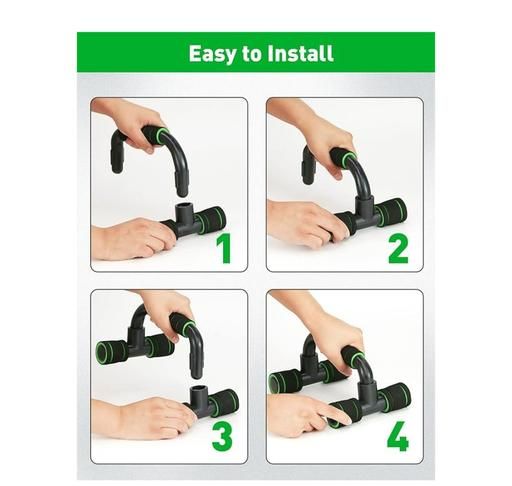 Easy to Install

1

2

3

4