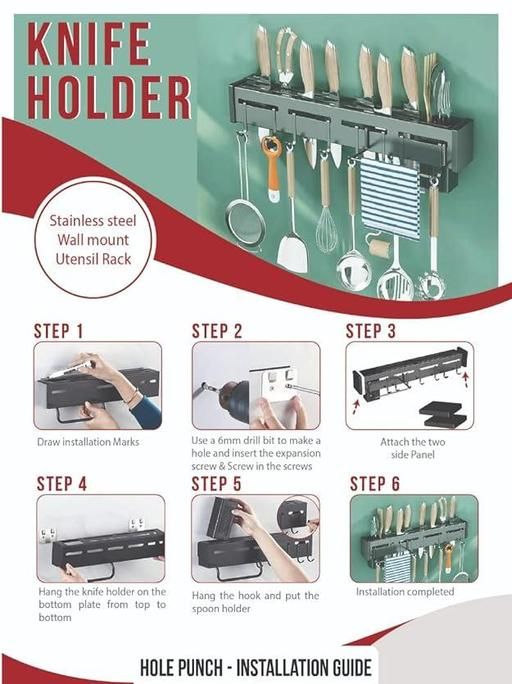 KNIFE HOLDER

Stainless steel Wall mount Utensil Rack

STEP 1

Draw installation Marks

STEP 2

Use a 6mm drill bit to make a hole and insert the expansion screw & Screw in the screws

STEP 3

Attach the two side Panel

STEP 4

Hang the knife holder on the bottom plate from top to bottom

STEP 5

Hang the hook and put the spoon holder

STEP 6

Installation completed

HOLE PUNCH - INSTALLATION GUIDE