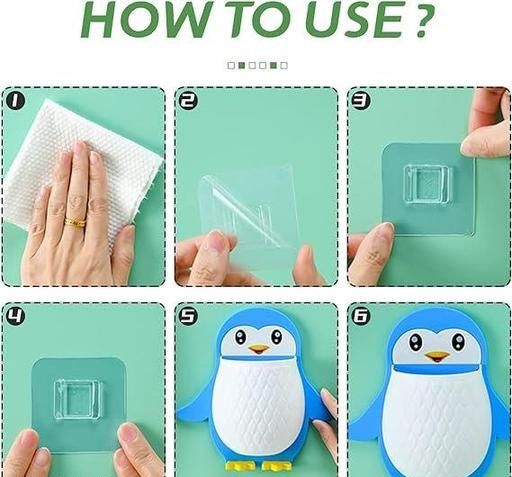 HOW TO USE ?

1

2

3

4

5

6