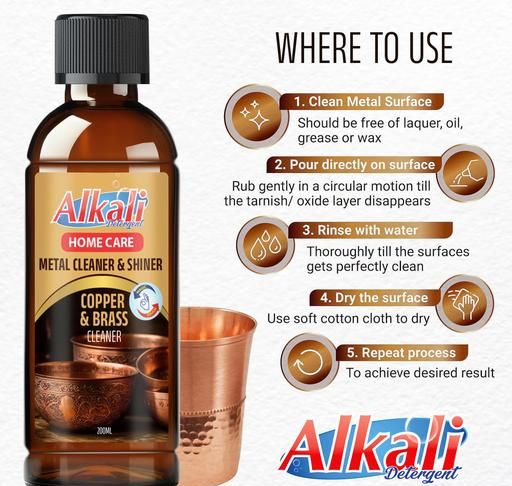 Alkali
Detergent
HOME CARE
METAL CLEANER & SHINER
COPPER & BRASS
CLEANER
200ML

WHERE TO USE

1. Clean Metal Surface
Should be free of laquer, oil, grease or wax

2. Pour directly on surface
Rub gently in a circular motion till the tarnish/ oxide layer disappears

3. Rinse with water
Thoroughly till the surfaces gets perfectly clean

4. Dry the surface
Use soft cotton cloth to dry

5. Repeat process
To achieve desired result

Alkali
Detergent