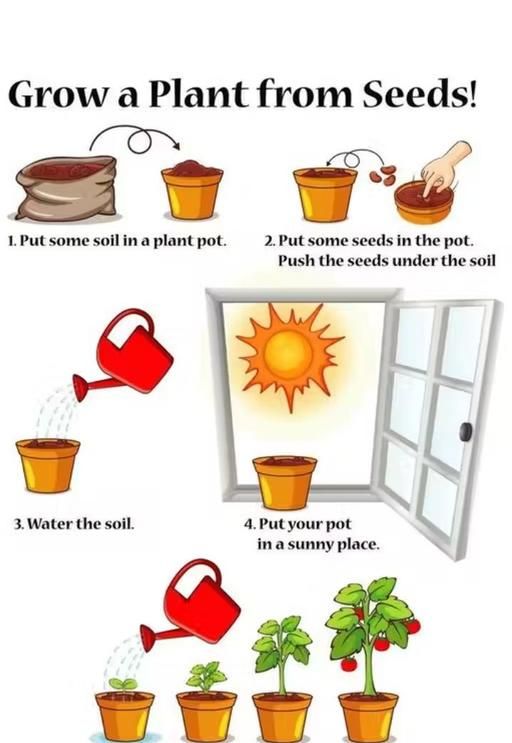 Grow a Plant from Seeds!

1. Put some soil in a plant pot.

2. Put some seeds in the pot. Push the seeds under the soil

3. Water the soil.

4. Put your pot in a sunny place.