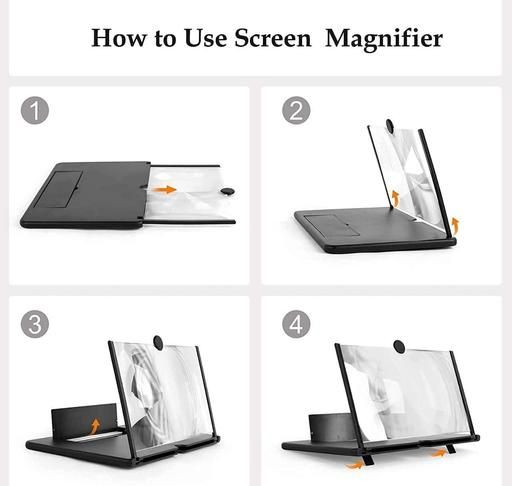 How to Use Screen Magnifier

1

2

3

4