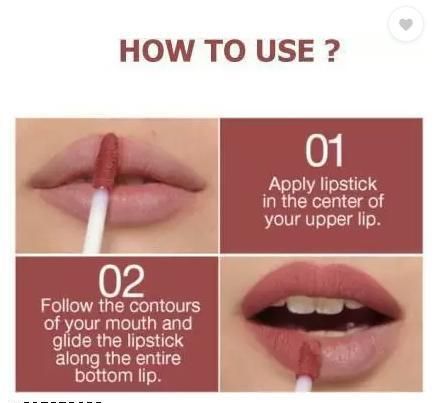 HOW TO USE ?

01
Apply lipstick in the center of your upper lip.

02
Follow the contours of your mouth and glide the lipstick along the entire bottom lip.