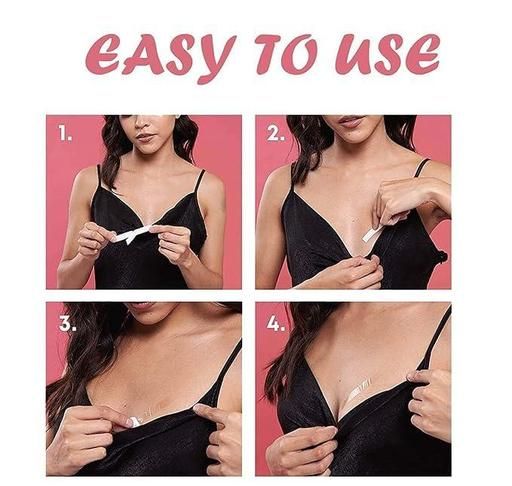 EASY TO USE

1.

2.

3.

4.