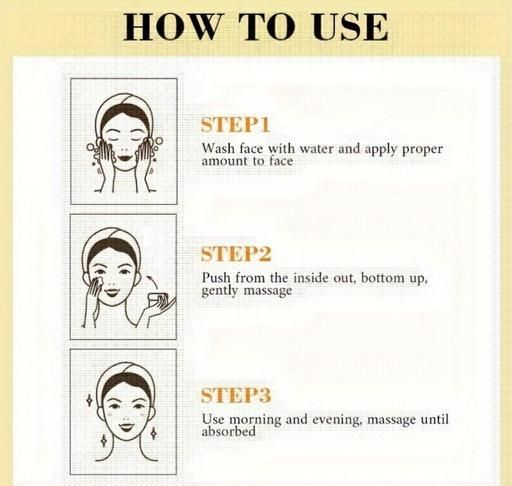 HOW TO USE

STEP1
Wash face with water and apply proper amount to face

STEP2
Push from the inside out, bottom up, gently massage

STEP3
Use morning and evening, massage until absorbed