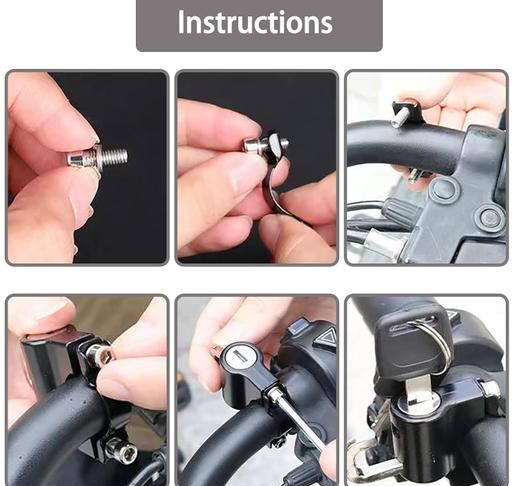 Instructions