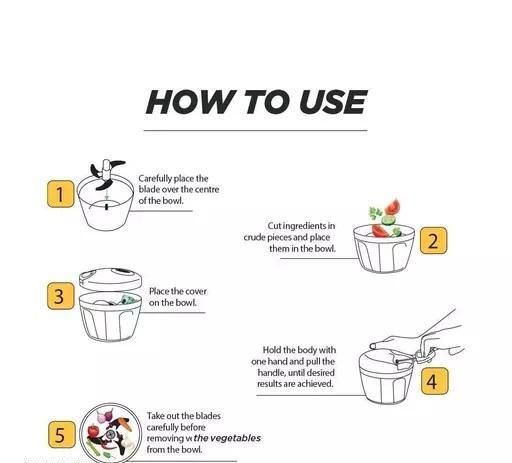 HOW TO USE

1

Carefully place the blade over the centre of the bowl.

Cut ingredients in crude pieces and place them in the bowl.

2

3

Place the cover on the bowl.

Hold the body with one hand and pull the handle, until desired results are achieved.

4

5

Take out the blades carefully before removing w the vegetables from the bowl.