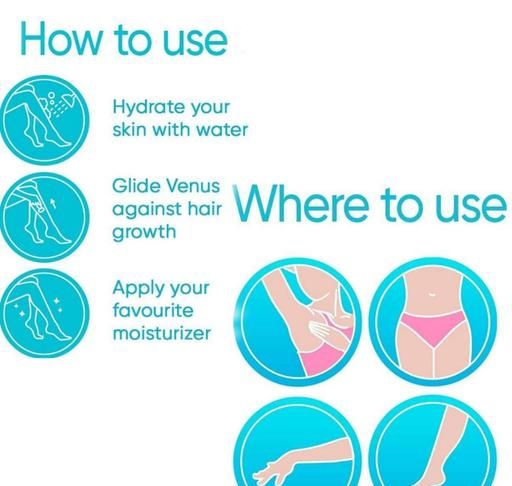 How to use

Hydrate your skin with water

Glide Venus against hair growth

Apply your favourite moisturizer

Where to use