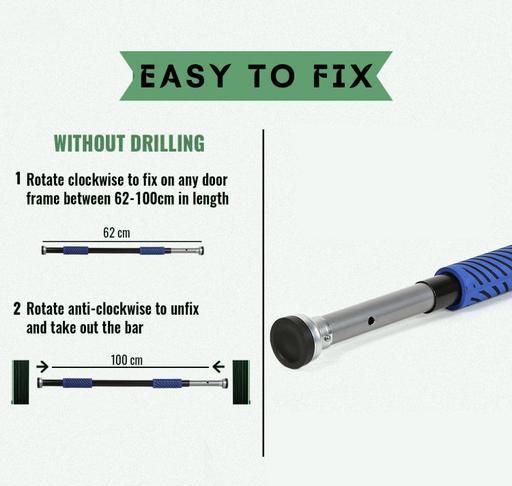 EASY TO FIX

WITHOUT DRILLING

1 Rotate clockwise to fix on any door frame between 62-100cm in length

62 cm

2 Rotate anti-clockwise to unfix and take out the bar

100 cm