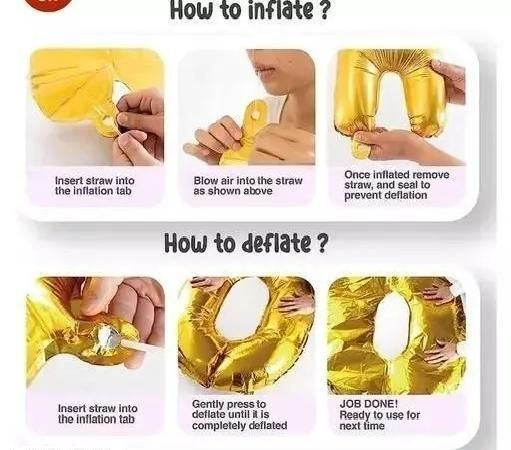 How to inflate ?

Insert straw into the inflation tab

Blow air into the straw as shown above

Once inflated remove straw, and seal to prevent deflation

How to deflate ?

Insert straw into the inflation tab

Gently press to deflate until it is completely deflated

JOB DONE! Ready to use for next time