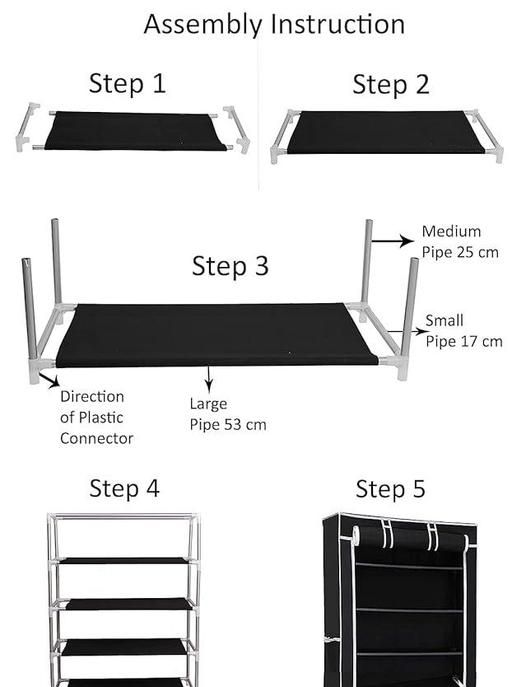 Assembly Instruction

Step 1

Step 2

Step 3

Medium Pipe 25 cm

Small Pipe 17 cm

Direction of Plastic Connector

Large Pipe 53 cm

Step 4

Step 5