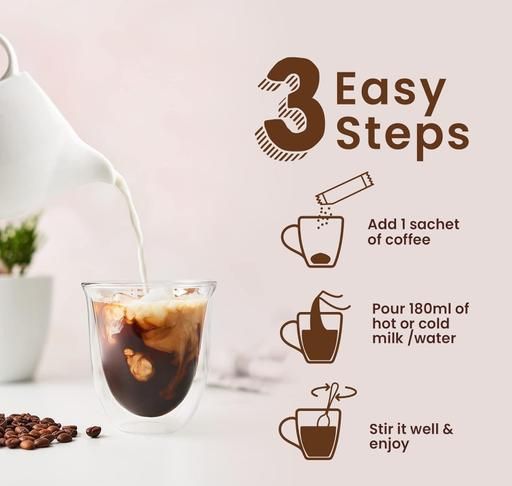 3 Easy Steps

Add 1 sachet of coffee

Pour 180ml of hot or cold milk /water

Stir it well & enjoy