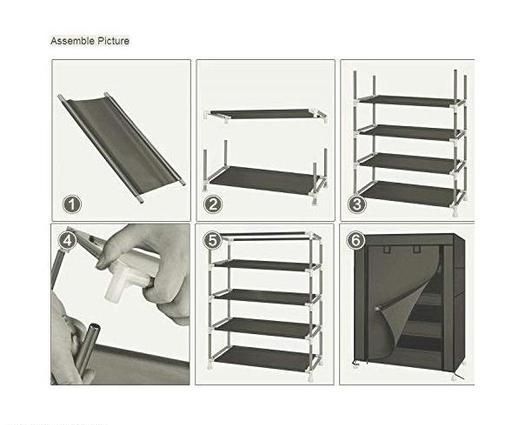 Assemble Picture

1

2

3

4

5

6