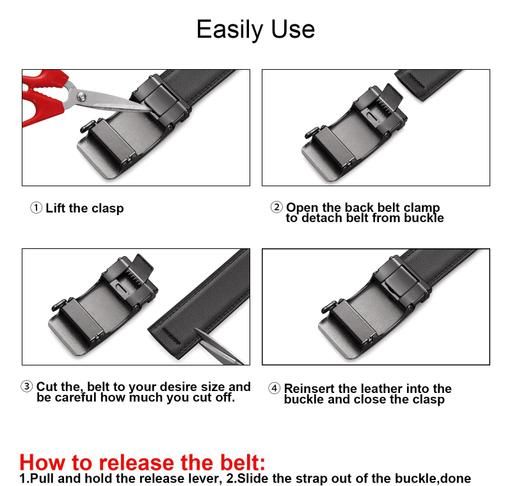 Easily Use

① Lift the clasp

② Open the back belt clamp to detach belt from buckle

③ Cut the, belt to your desire size and be careful how much you cut off.

④ Reinsert the leather into the buckle and close the clasp

How to release the belt:
1.Pull and hold the release lever, 2.Slide the strap out of the buckle,done