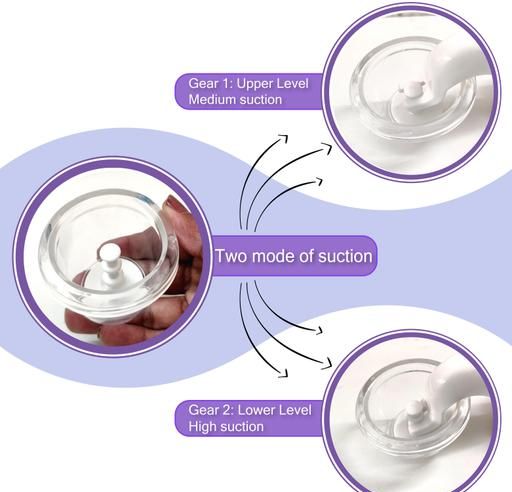 Gear 1: Upper Level
Medium suction

Two mode of suction

Gear 2: Lower Level
High suction