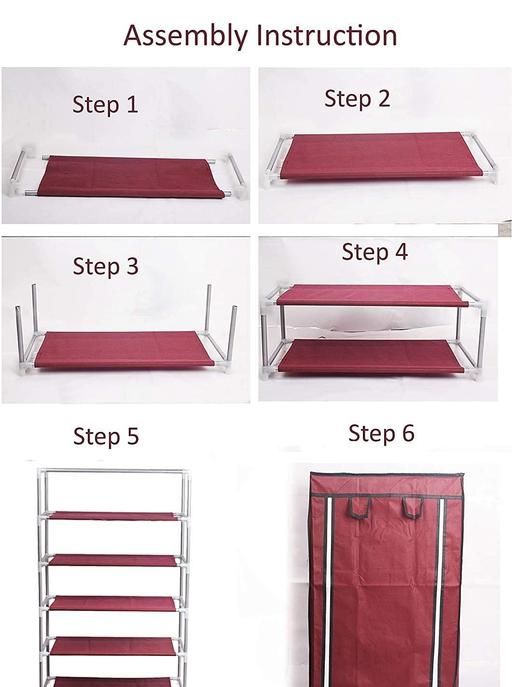 Assembly Instruction

Step 1

Step 2

Step 3

Step 4

Step 5

Step 6